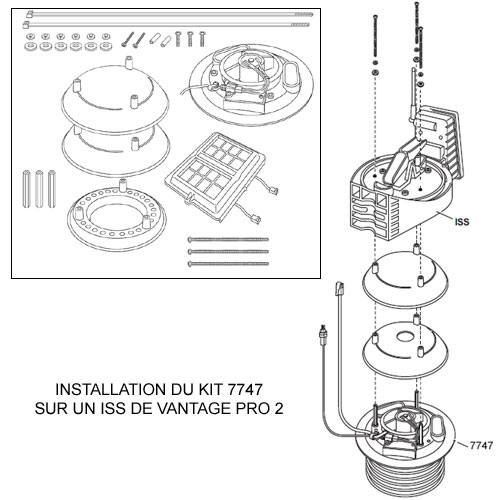 ISS

INSTALLATION DU KIT 7747
SUR UN ISS DE VANTAGE PRO 2

7747